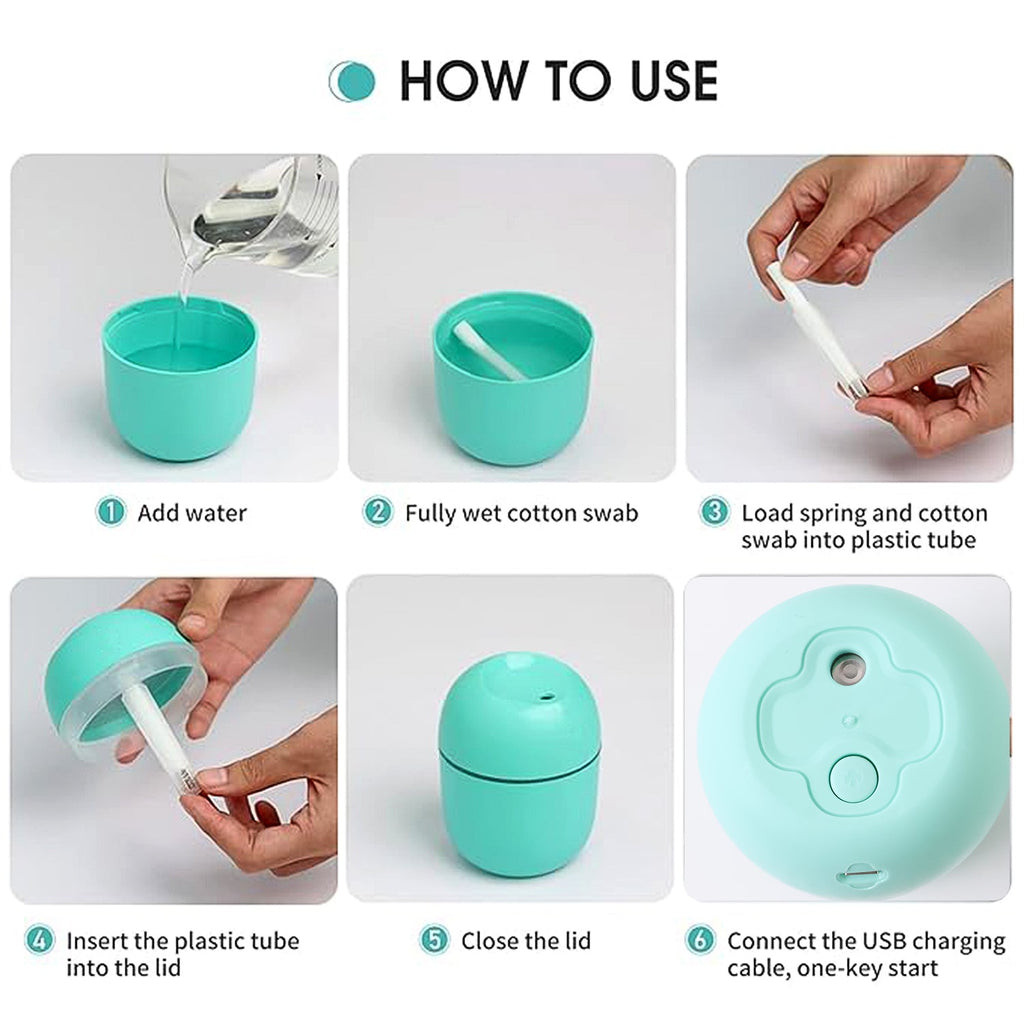 HOW TO USE

1 Add water

2 Fully wet cotton swab

3 Load spring and cotton swab into plastic tube

4 Insert the plastic tube into the lid

5 Close the lid

6 Connect the USB charging cable, one-key start